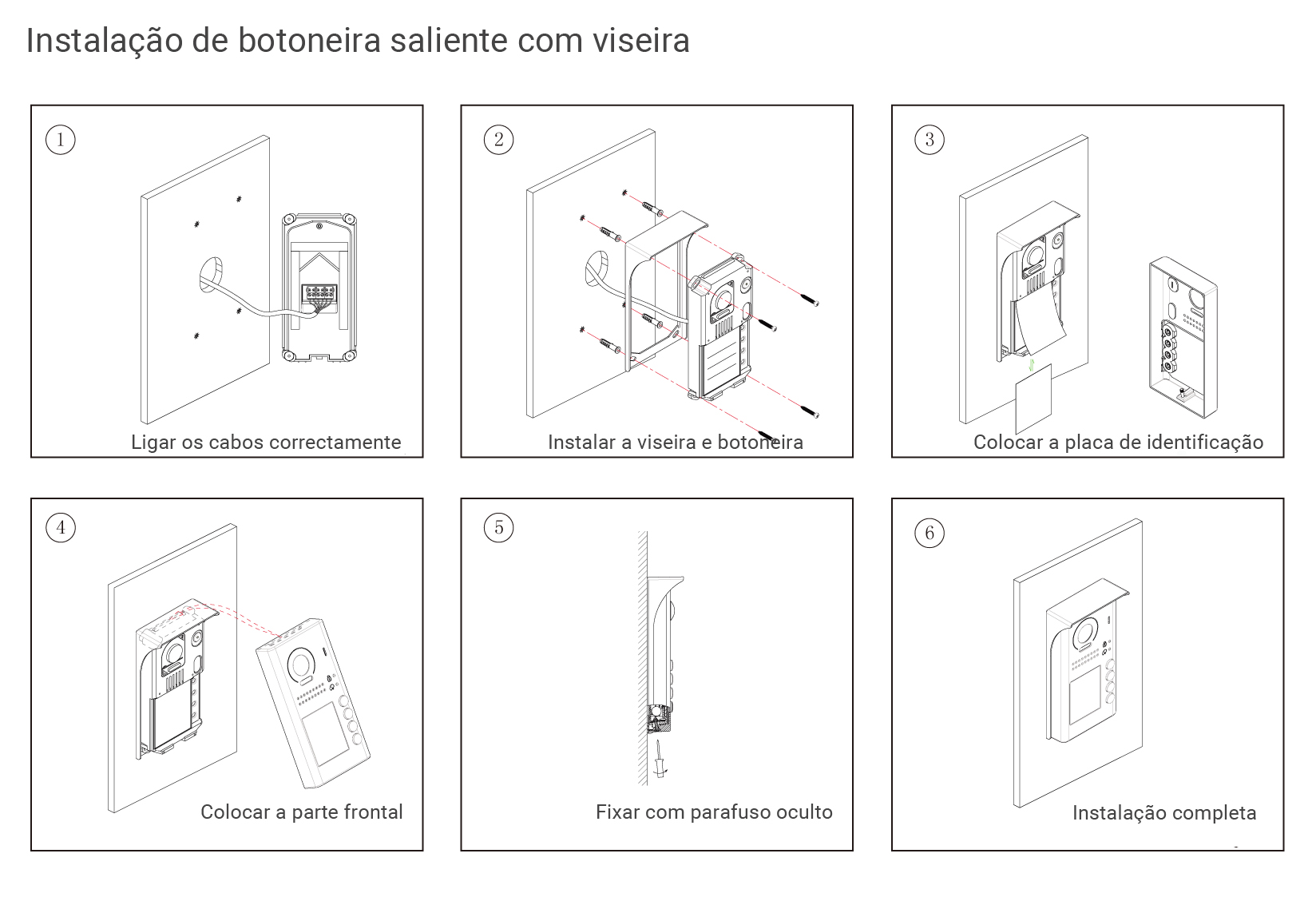 Instalação de botoneira saliente com viseira

1
Ligar os cabos correctamente

2
Instalar a viseira e botoneira

3
Colocar a placa de identificação

4
Colocar a parte frontal

5
Fixar com parafuso oculto

6
Instalação completa